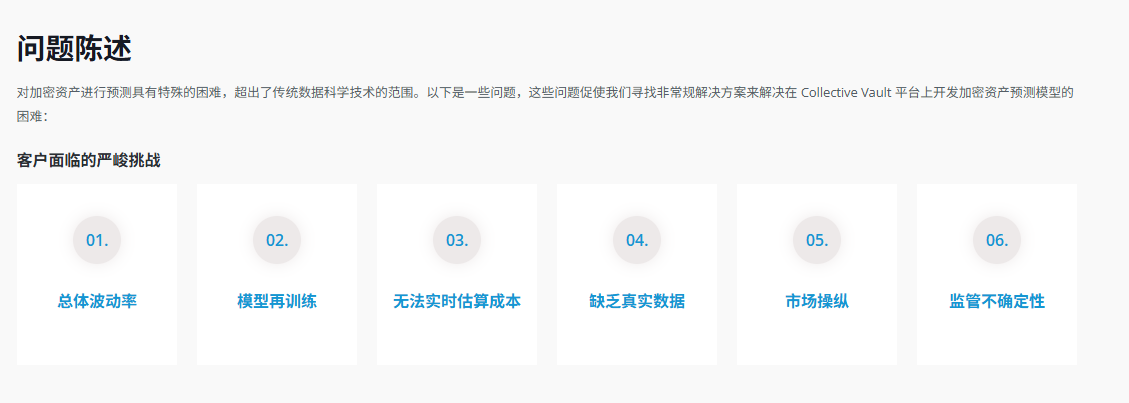 问题陈述

对加密资产进行预测具有特殊的困难，超出了传统数据科学技术的范围。以下是一些问题，这些问题促使我们寻找非常规解决方案来解决在 Collective Vault 平台上开发加密资产预测模型的困难：

客户面临的严峻挑战

01.
总体波动率

02.
模型再训练

03.
无法实时估算成本

04.
缺乏真实数据

05.
市场操纵

06.
监管不确定性